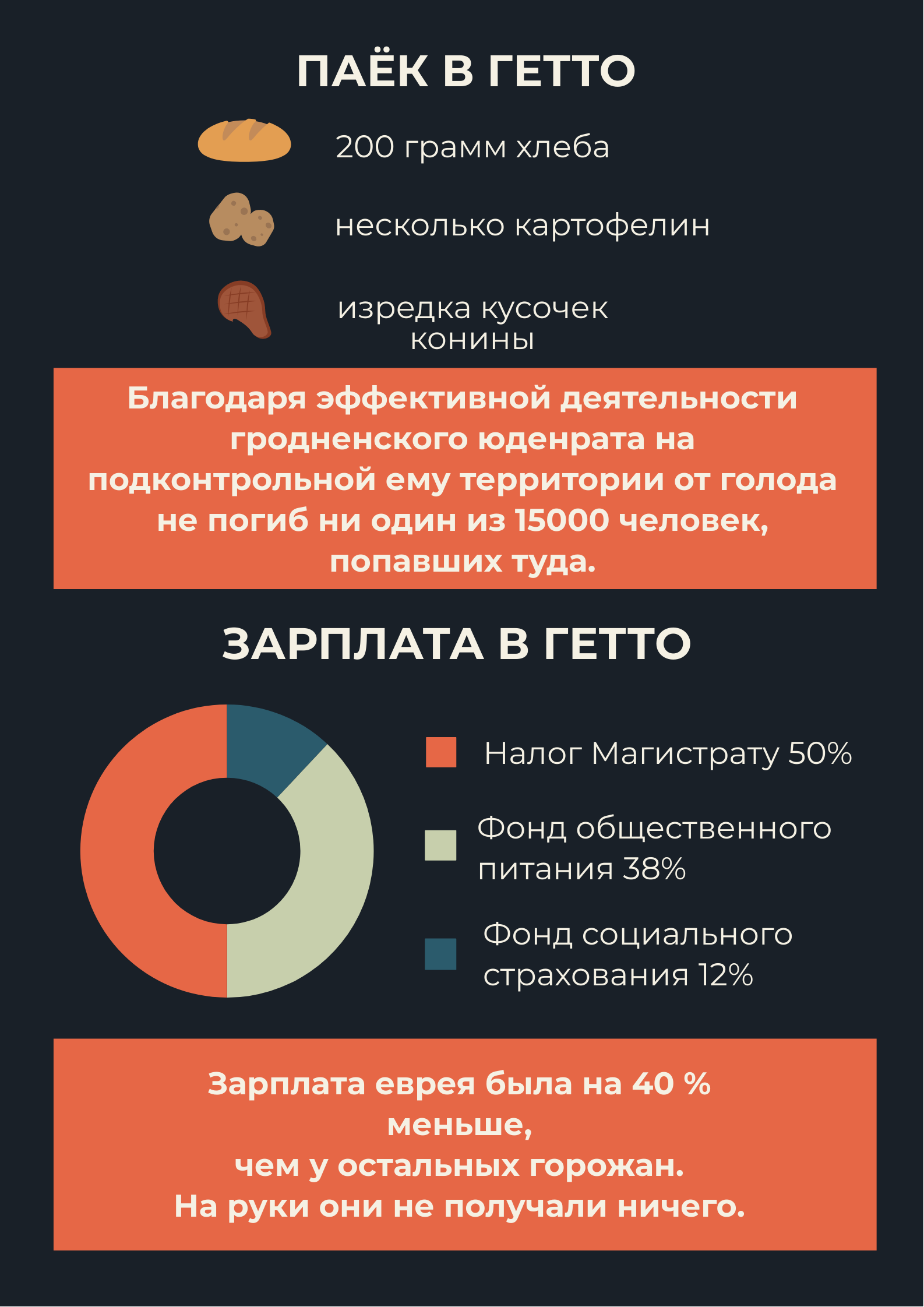 ПАЁК В ГЕТТО

200 грамм хлеба

несколько картофелин

изредка кусочек конины

Благодаря эффективной деятельности гродненского юденрата на подконтрольной ему территории от голода не погиб ни один из 15000 человек, попавших туда.

ЗАРПЛАТА В ГЕТТО

Налог Магистрату 50%

Фонд общественного питания 38%

Фонд социального страхования 12%

Зарплата еврея была на 40 % меньше, чем у остальных горожан. На руки они не получали ничего.